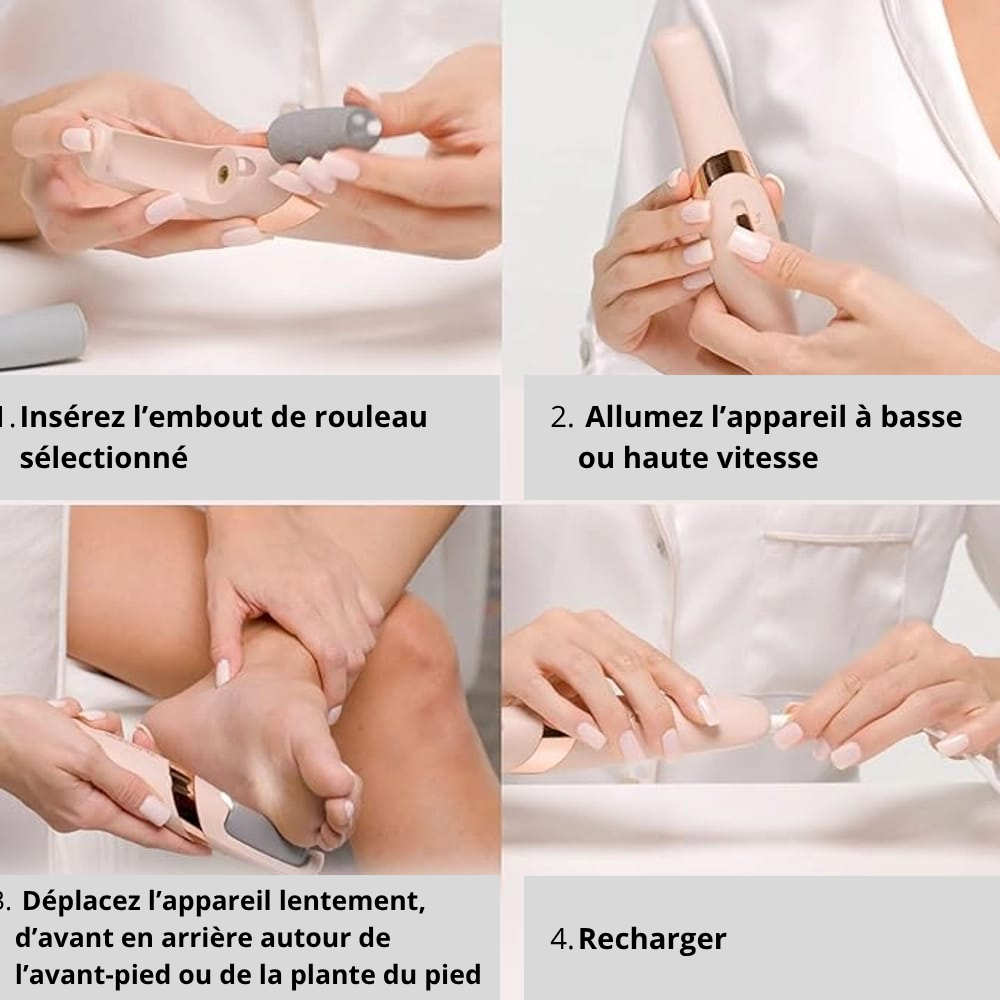 1. Insérez l’embout de rouleau sélectionné

2. Allumez l’appareil à basse ou haute vitesse

3. Déplacez l’appareil lentement, d’avant en arrière autour de l’avant-pied ou de la plante du pied

4. Recharger